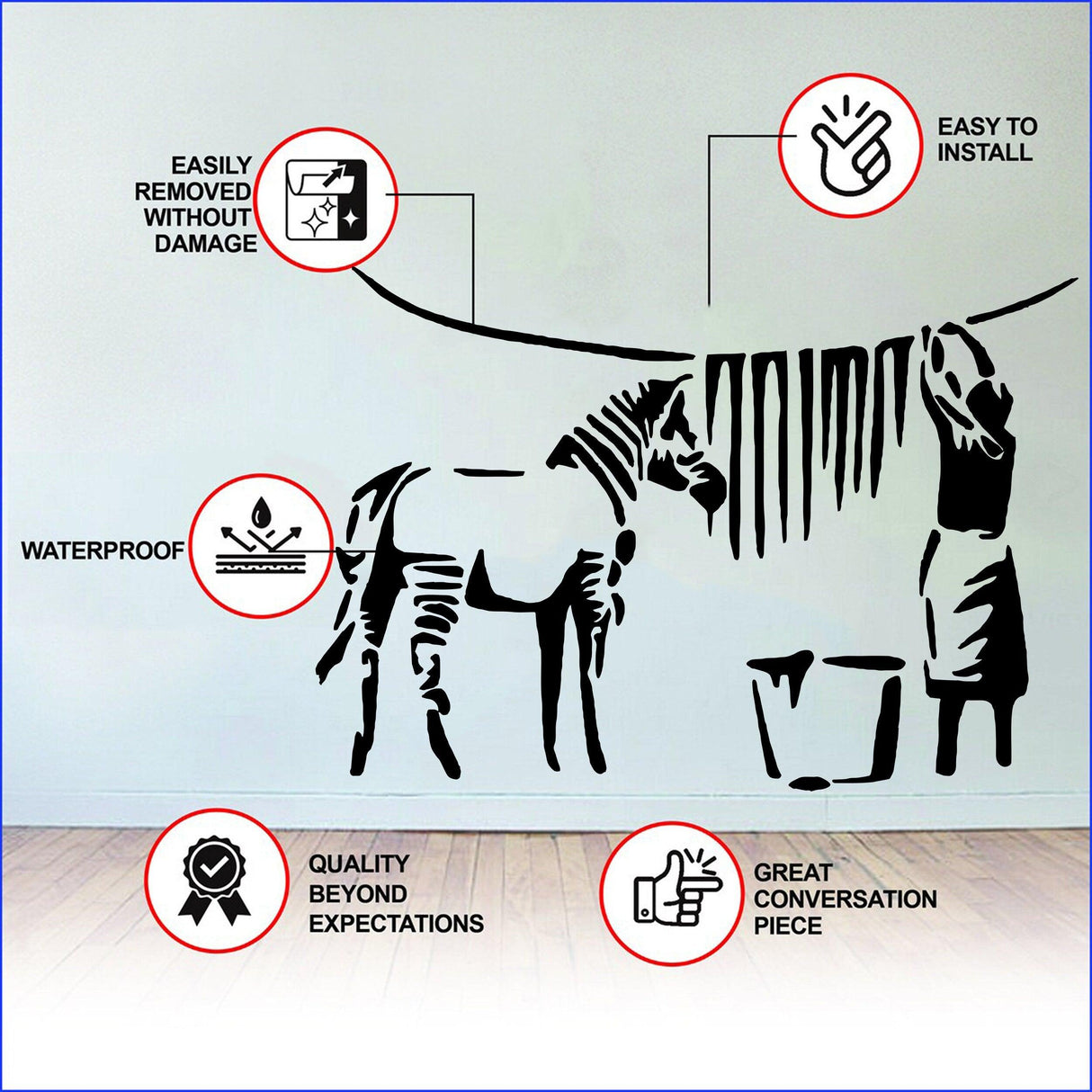 EASILY REMOVED WITHOUT DAMAGE

EASY TO INSTALL

WATERPROOF

QUALITY BEYOND EXPECTATIONS

GREAT CONVERSATION PIECE